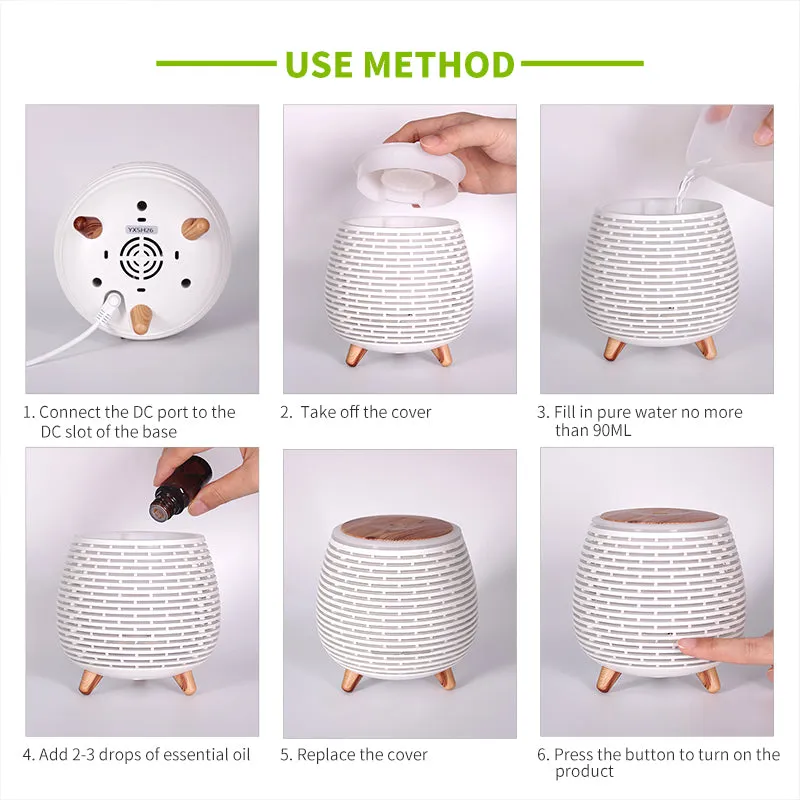 USE METHOD

YXSH26

1. Connect the DC port to the DC slot of the base

2. Take off the cover

3. Fill in pure water no more than 90ML

4. Add 2-3 drops of essential oil

5. Replace the cover

6. Press the button to turn on the product